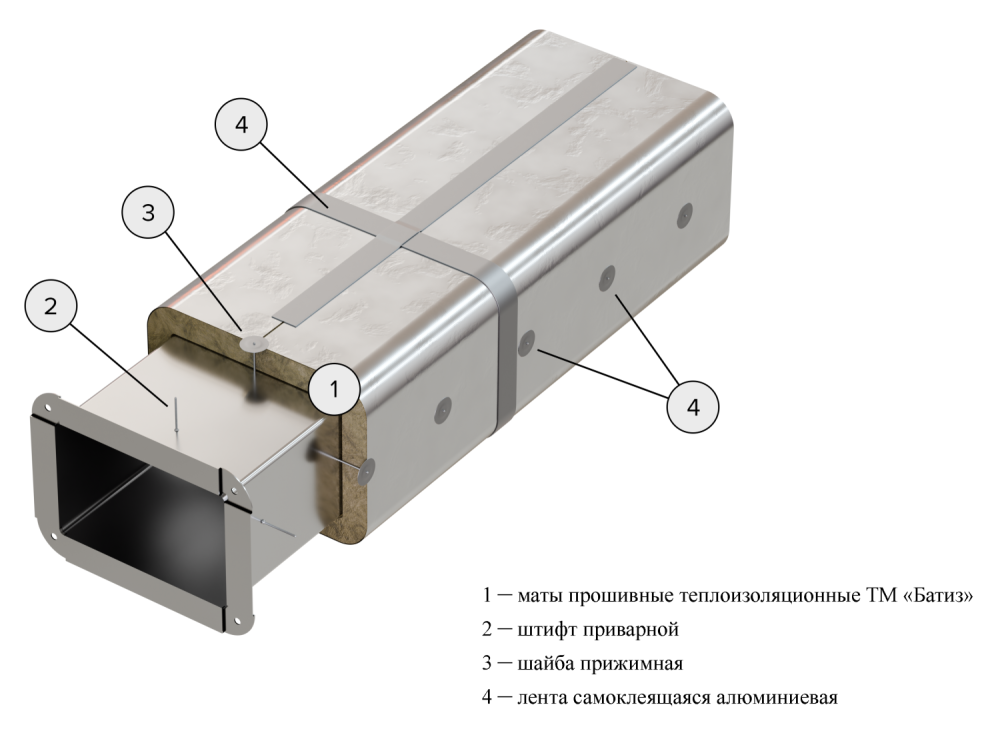 4

3

2

1

4

1 — маты прошивные теплоизоляционные ТМ «Батиз»
2 — штифт приварной
3 — шайба прижимная
4 — лента самоклеящаяся алюминиевая